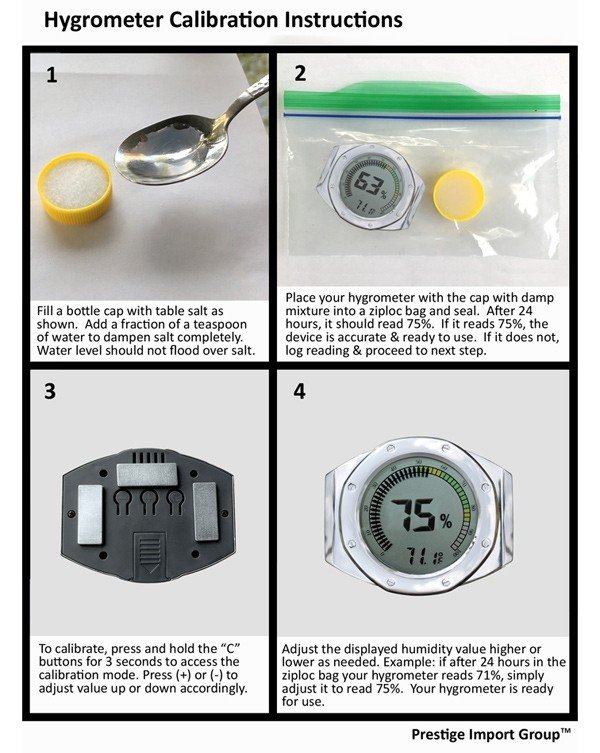 Hygrometer Calibration Instructions

1

Fill a bottle cap with table salt as shown. Add a fraction of a teaspoon of water to dampen salt completely. Water level should not flood over salt.

2

63%
71.0

Place your hygrometer with the cap with damp mixture into a ziploc bag and seal. After 24 hours, it should read 75%. If it reads 75%, the device is accurate & ready to use. If it does not, log reading & proceed to next step.

3

To calibrate, press and hold the "C" buttons for 3 seconds to access the calibration mode. Press (+) or (-) to adjust value up or down accordingly.

4

75%
71.1°F

Adjust the displayed humidity value higher or lower as needed. Example: if after 24 hours in the ziploc bag your hygrometer reads 71%, simply adjust it to read 75%. Your hygrometer is ready for use.

Prestige Import Group™