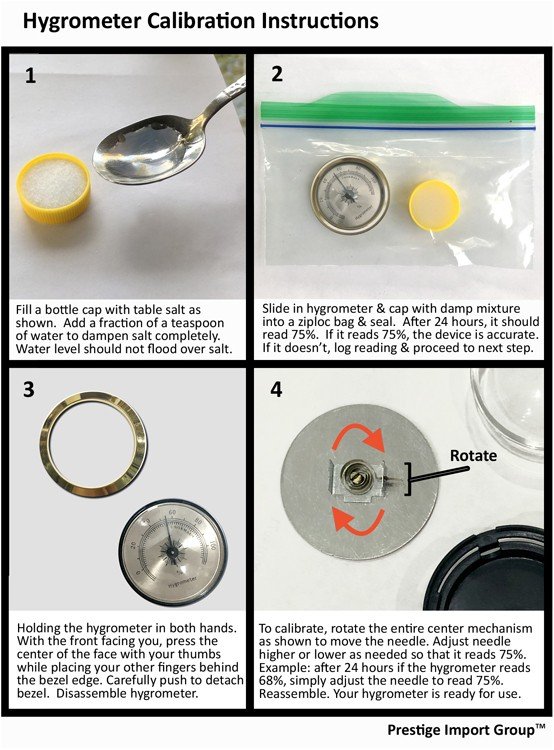 Hygrometer Calibration Instructions

1

Fill a bottle cap with table salt as shown. Add a fraction of a teaspoon of water to dampen salt completely. Water level should not flood over salt.

2

Slide in hygrometer & cap with damp mixture into a ziploc bag & seal. After 24 hours, it should read 75%. If it reads 75%, the device is accurate. If it doesn't, log reading & proceed to next step.

3

20 40 60 80 100
Hygrometer

Holding the hygrometer in both hands. With the front facing you, press the center of the face with your thumbs while placing your other fingers behind the bezel edge. Carefully push to detach bezel. Disassemble hygrometer.

4

Rotate

To calibrate, rotate the entire center mechanism as shown to move the needle. Adjust needle higher or lower as needed so that it reads 75%. Example: after 24 hours if the hygrometer reads 68%, simply adjust the needle to read 75%. Reassemble. Your hygrometer is ready for use.

Prestige Import Group™